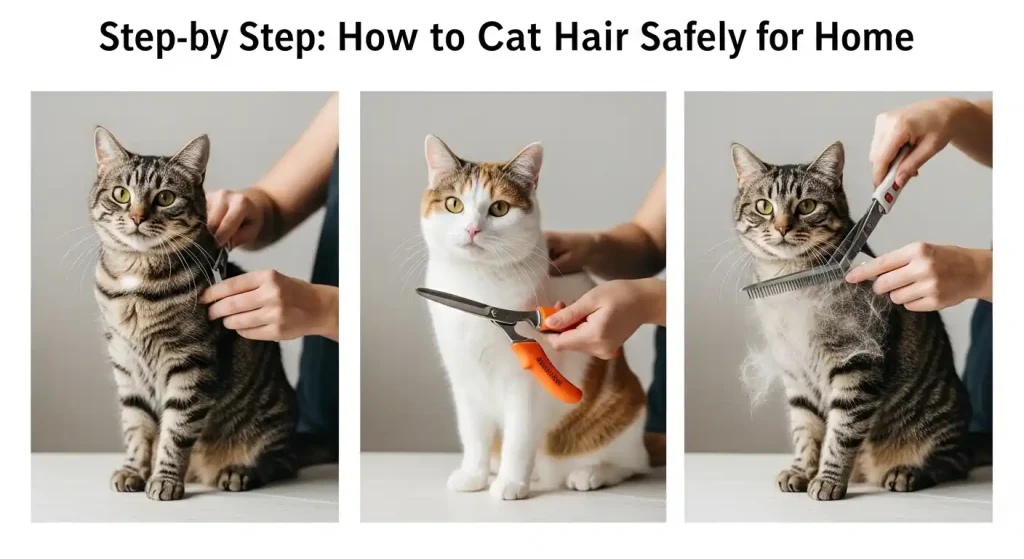 Step-by Step: How to Cat Hair Safely for Home