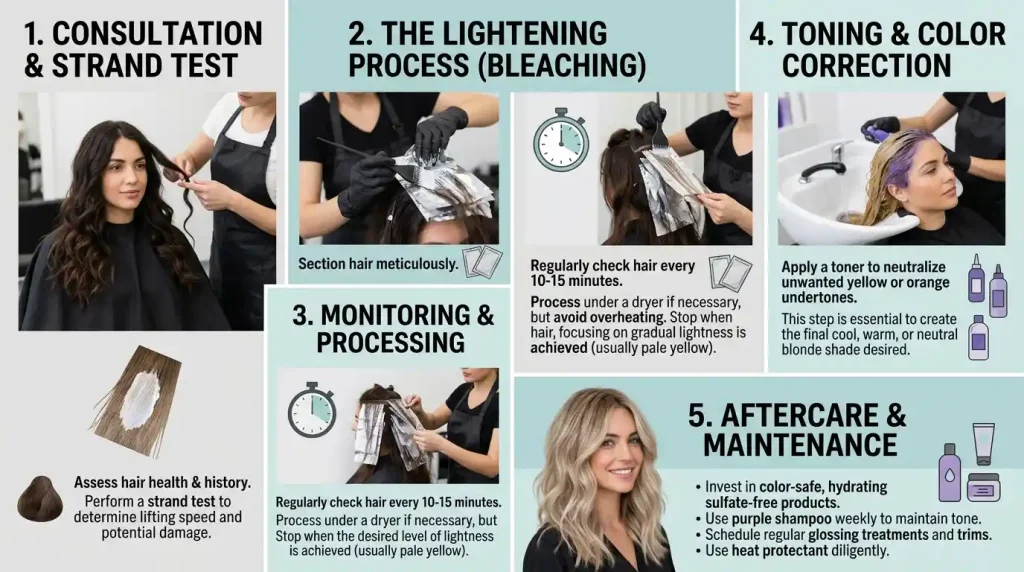 1. CONSULTATION & STRAND TEST

Assess hair health & history.
Perform a strand test to determine lifting speed and potential damage.

2. THE LIGHTENING PROCESS (BLEACHING)

Section hair meticulously.

Regularly check hair every 10-15 minutes.

Process under a dryer if necessary, but avoid overheating. Stop when hair, focusing on gradual lightness is achieved (usually pale yellow).

3. MONITORING & PROCESSING

Regularly check hair every 10-15 minutes.
Process under a dryer if necessary, but Stop when the desired level of lightness is achieved (usually pale yellow).

4. TONING & COLOR CORRECTION

Apply a toner to neutralize unwanted yellow or orange undertones.

This step is essential to create the final cool, warm, or neutral blonde shade desired.

5. AFTERCARE & MAINTENANCE

• Invest in color-safe, hydrating sulfate-free products.
• Use purple shampoo weekly to maintain tone.
• Schedule regular glossing treatments and trims.
• Use heat protectant diligently.